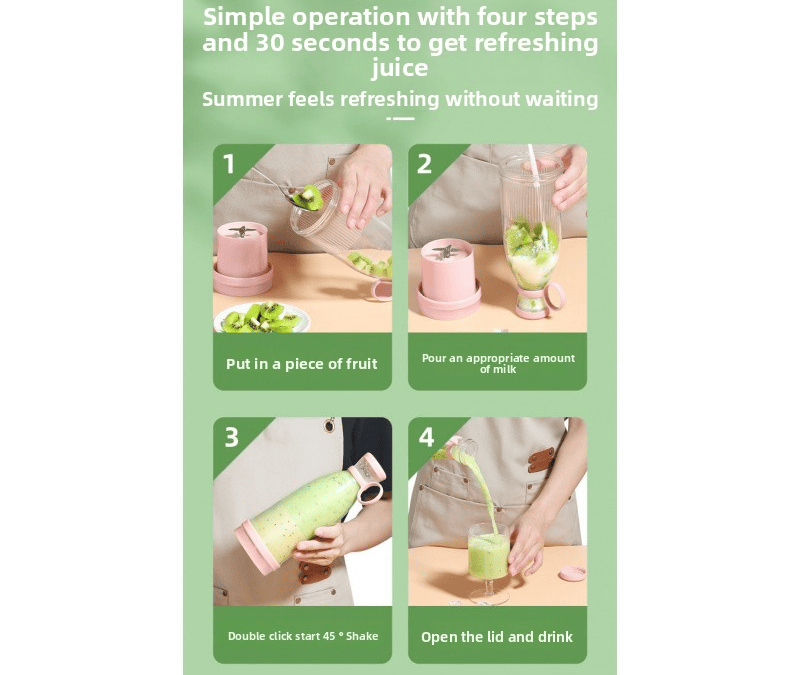 Simple operation with four steps and 30 seconds to get refreshing juice

Summer feels refreshing without waiting

1

Put in a piece of fruit

2

Pour an appropriate amount of milk

3

Double click start 45 ° Shake

4

Open the lid and drink