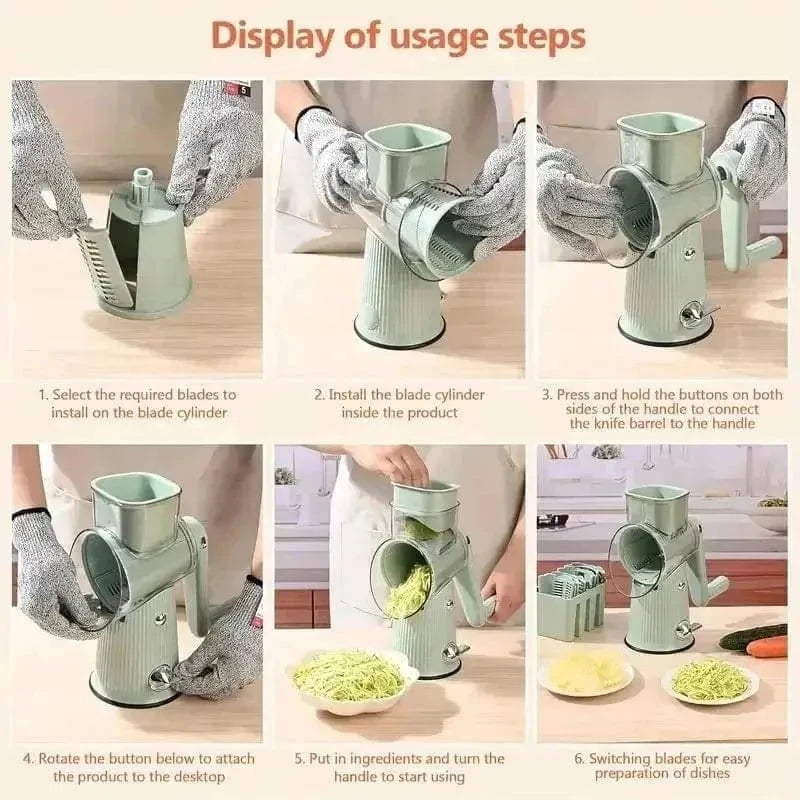 Display of usage steps

1. Select the required blades to install on the blade cylinder

2. Install the blade cylinder inside the product

3. Press and hold the buttons on both sides of the handle to connect the knife barrel to the handle

4. Rotate the button below to attach the product to the desktop

5. Put in ingredients and turn the handle to start using

6. Switching blades for easy preparation of dishes