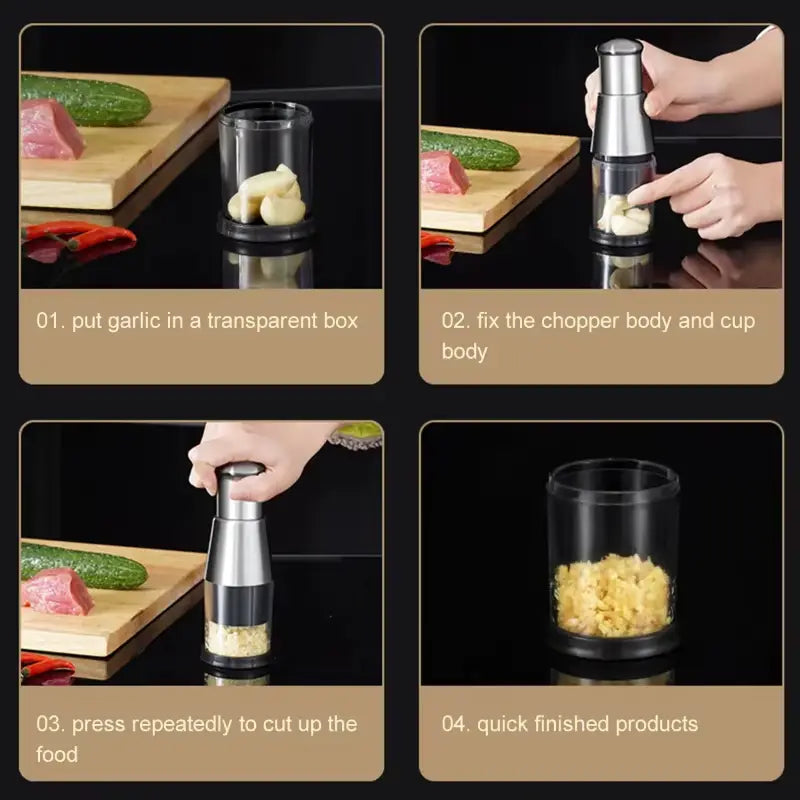 01. put garlic in a transparent box

02. fix the chopper body and cup body

03. press repeatedly to cut up the food

04. quick finished products