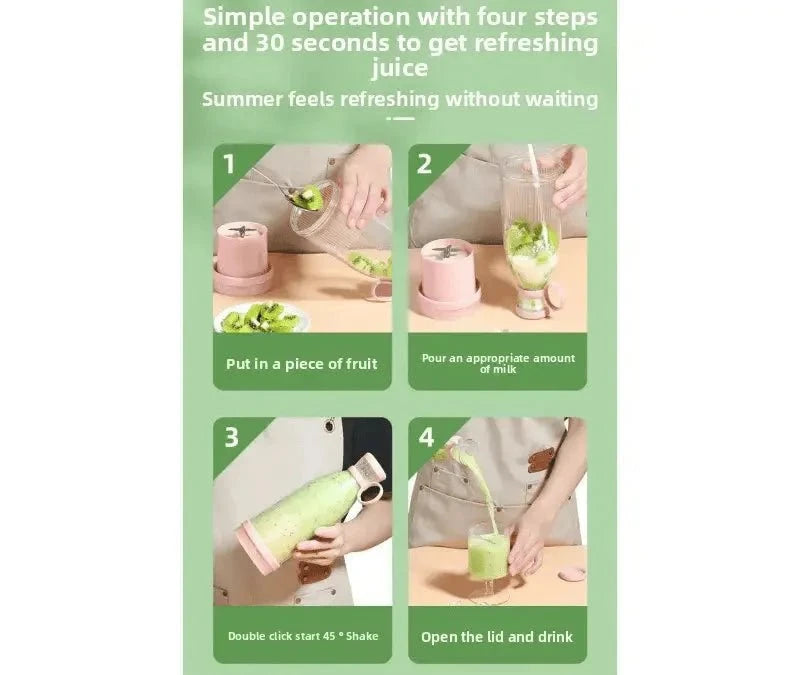 Simple operation with four steps and 30 seconds to get refreshing juice

Summer feels refreshing without waiting

1

Put in a piece of fruit

2

Pour an appropriate amount of milk

3

Double click start 45 ° Shake

4

Open the lid and drink