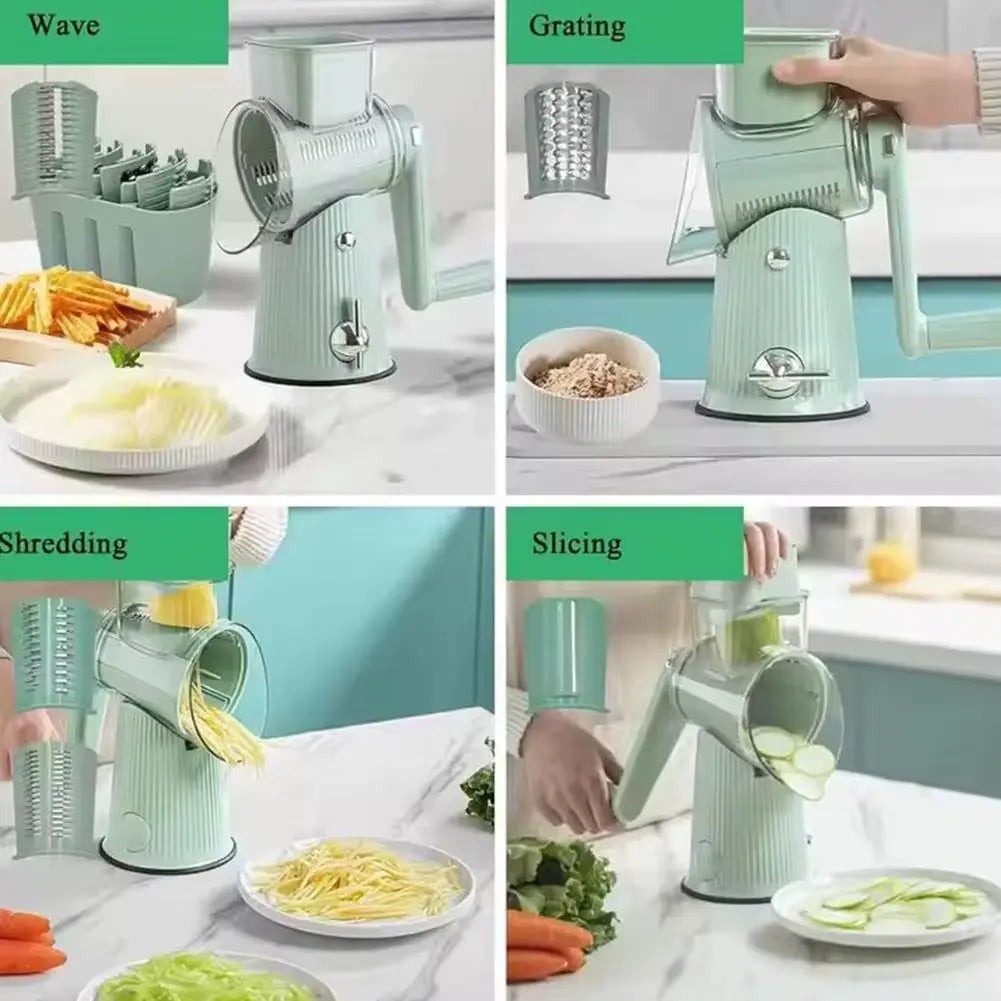 Wave

Grating

Shredding

Slicing