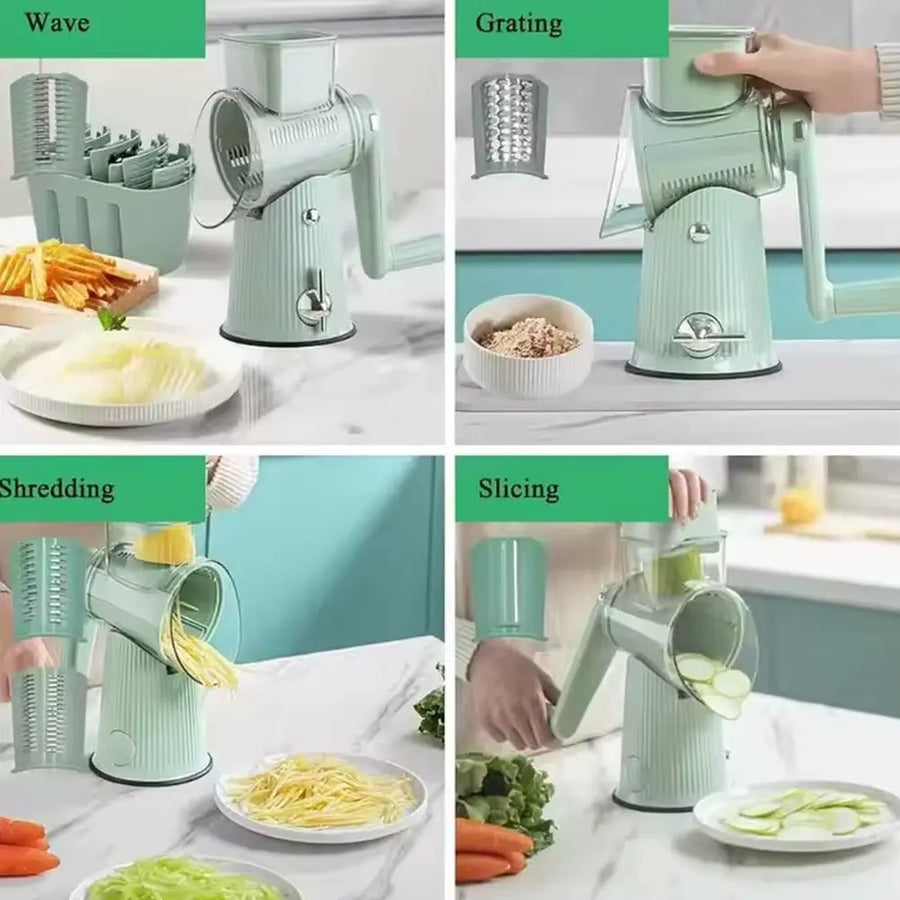 Wave

Grating

Shredding

Slicing