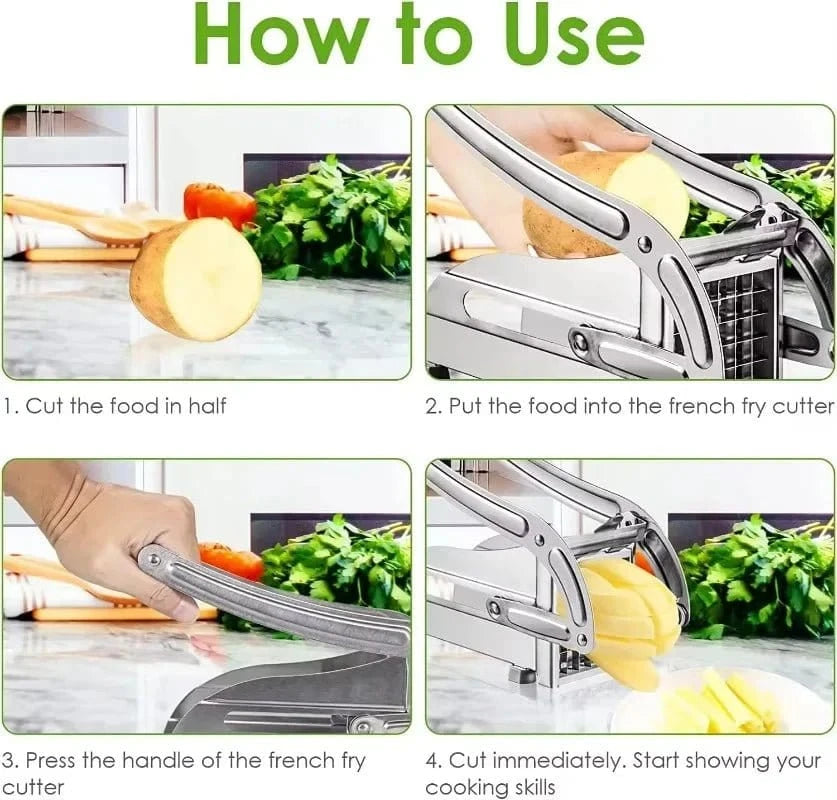 How to Use

1. Cut the food in half

2. Put the food into the french fry cutter

3. Press the handle of the french fry cutter

4. Cut immediately. Start showing your cooking skills