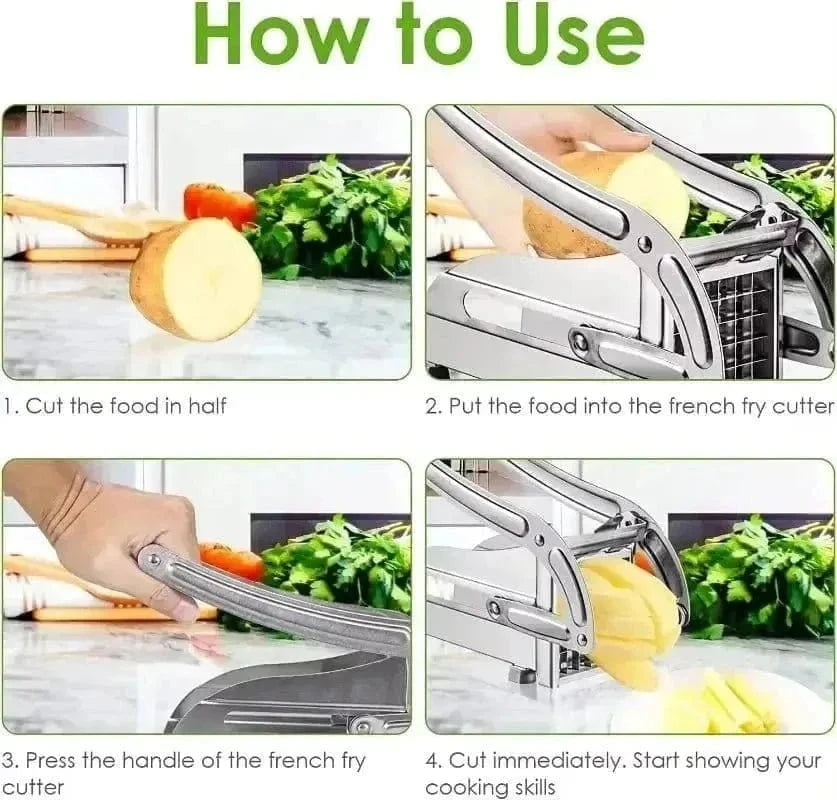 How to Use

1. Cut the food in half

2. Put the food into the french fry cutter

3. Press the handle of the french fry cutter

4. Cut immediately. Start showing your cooking skills